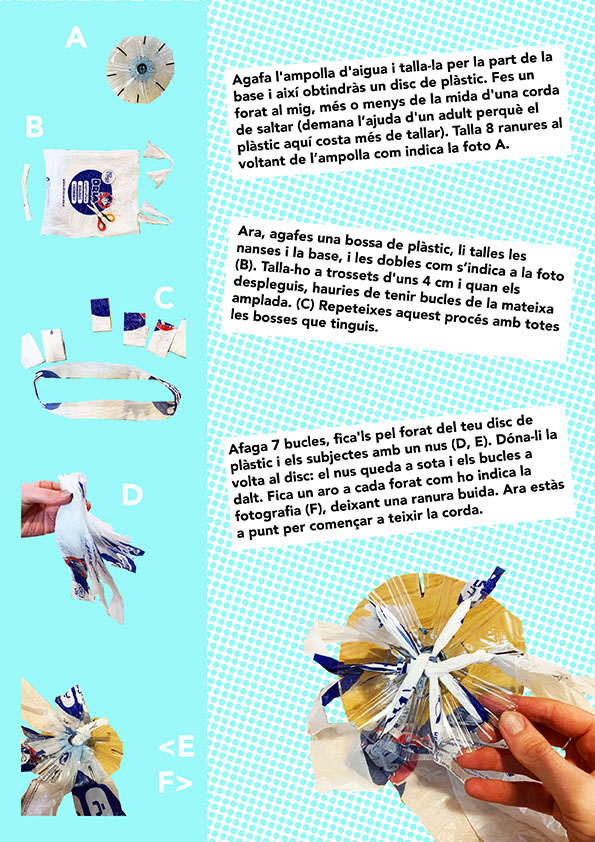 A

B

C

D

<E

F>

Agafa l'ampolla d'aigua i talla-la per la part de la base i així obtindràs un disc de plàstic. Fes un forat al mig, més o menys de la mida d'una corda de saltar (demana l'ajuda d'un adult perquè el plàstic aquí costa més de tallar). Talla 8 ranures al voltant de l'ampolla com indica la foto A.

Ara, agafes una bossa de plàstic, li talles les nanses i la base, i les dobles com s'indica a la foto (B). Talla-ho a trossets d'uns 4 cm i quan els despleguis, hauries de tenir bucles de la mateixa amplada. (C) Repeteixes aquest procés amb totes les bosses que tinguis.

Afaga 7 bucles, fica'ls pel forat del teu disc de plàstic i els subjectes amb un nus (D, E). Dóna-li la volta al disc: el nus queda a sota i els bucles a dalt. Fica un aro a cada forat com ho indica la fotografia (F), deixant una ranura buida. Ara estàs a punt per començar a teixir la corda.