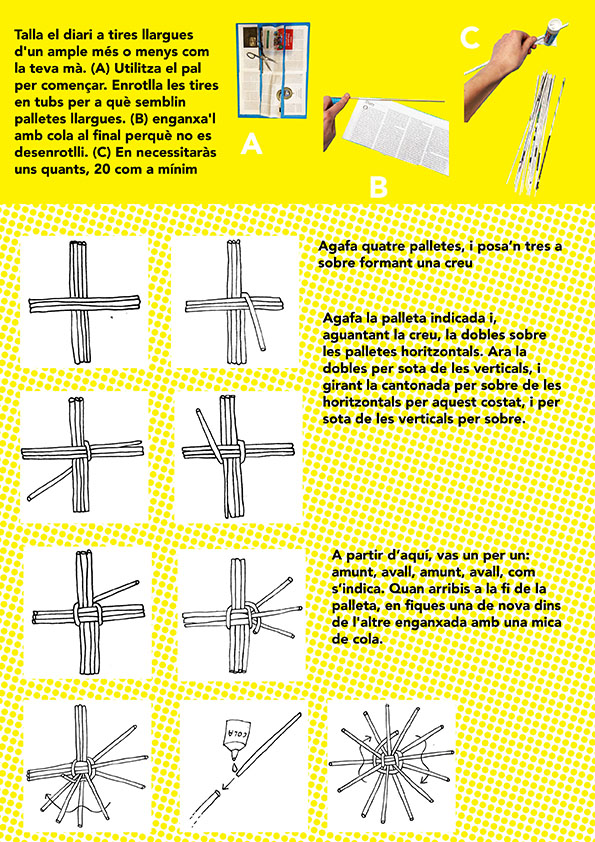 Talla el diari a tires llargues d'un ample més o menys com la teva mà. (A) Utilitza el pal per començar. Enrotlla les tires en tubs per a què semblin palletes llargues. (B) enganxa'l amb cola al final perquè no es desenrotlli. (C) En necessitaràs uns quants, 20 com a mínim

A

B

C

Agafa quatre palletes, i posa'n tres a sobre formant una creu

Agafa la palleta indicada i, aguantant la creu, la dobles sobre les palletes horitzontals. Ara la dobles per sota de les verticals, i girant la cantonada per sobre de les horitzontals per aquest costat, i per sota de les verticals per sobre.

A partir d'aquí, vas un per un: amunt, avall, amunt, avall, com s'indica. Quan arribis a la fi de la palleta, en fiques una de nova dins de l'altre enganxada amb una mica de cola.

COLA