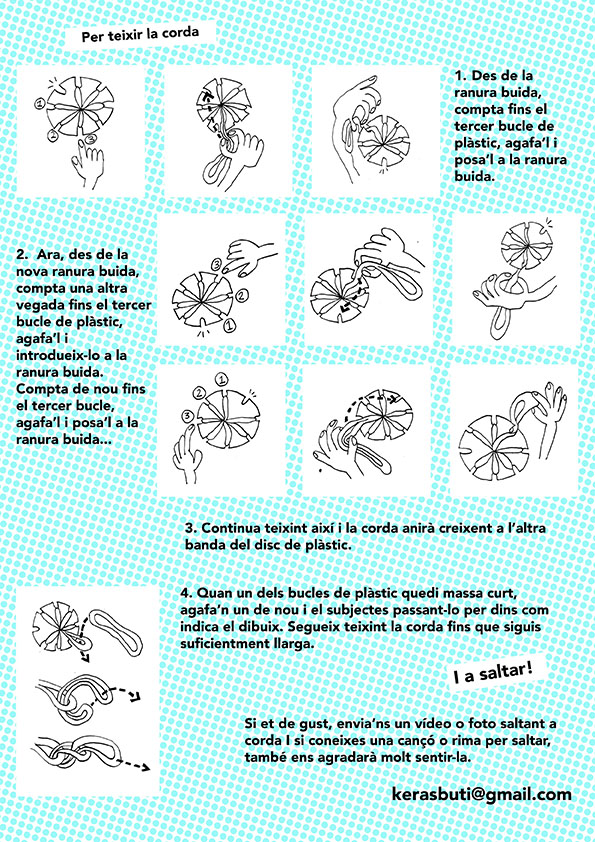 Per teixir la corda

1
2
3

1. Des de la ranura buida, compta fins el tercer bucle de plàstic, agafa'l i posa'l a la ranura buida.

2. Ara, des de la nova ranura buida, compta una altra vegada fins el tercer bucle de plàstic, agafa'l i introdueix-lo a la ranura buida. Compta de nou fins el tercer bucle, agafa'l i posa'l a la ranura buida...

3
2
1

2
1
3

3. Continua teixint així i la corda anirà creixent a l'altra banda del disc de plàstic.

4. Quan un dels bucles de plàstic quedi massa curt, agafa'n un de nou i el subjectes passant-lo per dins com indica el dibuix. Segueix teixint la corda fins que siguis suficientment llarga.

I a saltar!

Si et de gust, envia'ns un vídeo o foto saltant a corda I si coneixes una cançó o rima per saltar, també ens agradarà molt sentir-la.

kerasbuti@gmail.com